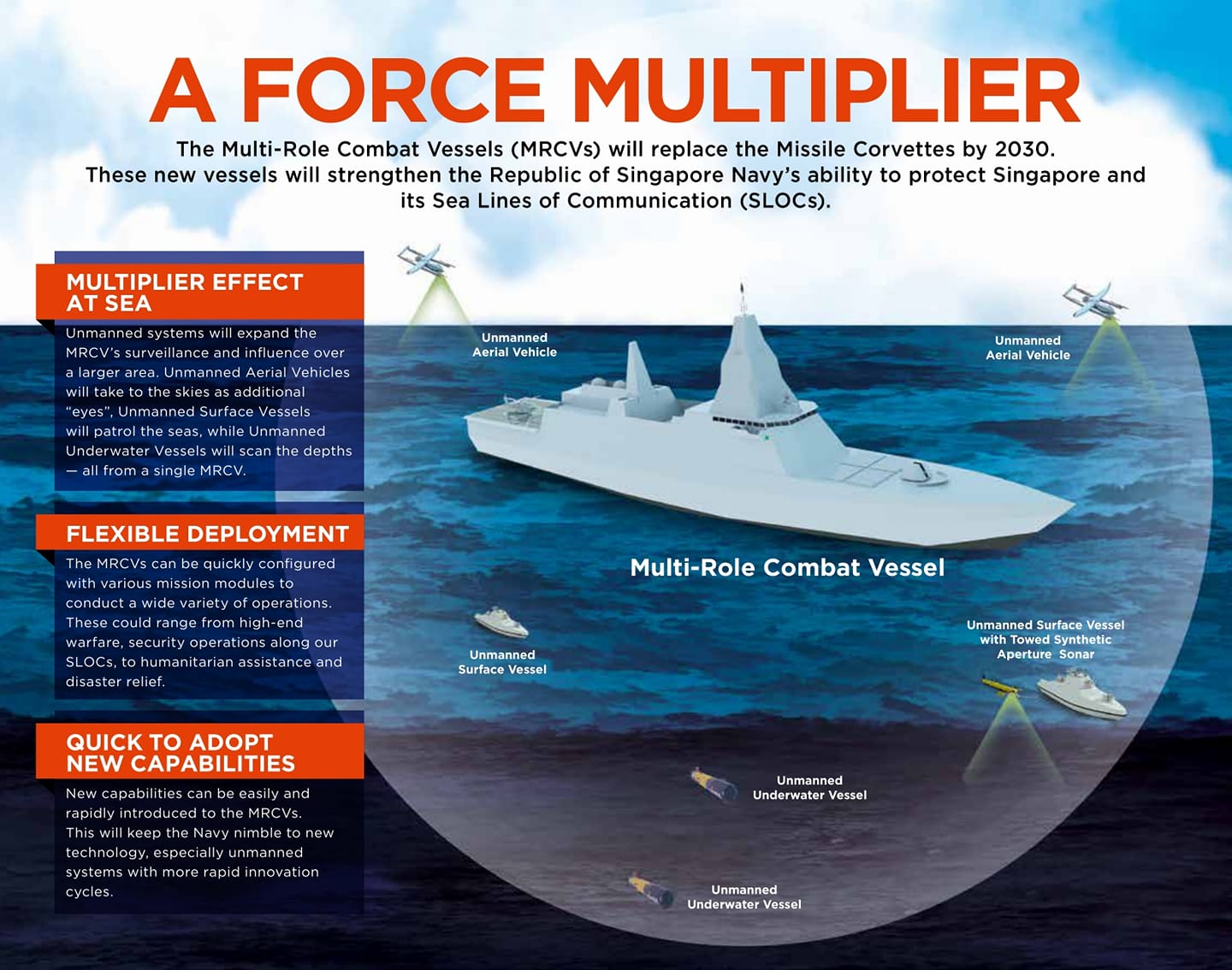 A FORCE MULTIPLIER

The Multi-Role Combat Vessels (MRCVs) will replace the Missile Corvettes by 2030. These new vessels will strengthen the Republic of Singapore Navy's ability to protect Singapore and its Sea Lines of Communication (SLOCs).

MULTIPLIER EFFECT AT SEA

Unmanned systems will expand the MRCV's surveillance and influence over a larger area. Unmanned Aerial Vehicles will take to the skies as additional "eyes", Unmanned Surface Vessels will patrol the seas, while Unmanned Underwater Vessels will scan the depths — all from a single MRCV.

FLEXIBLE DEPLOYMENT

The MRCVs can be quickly configured with various mission modules to conduct a wide variety of operations. These could range from high-end warfare, security operations along our SLOCs, to humanitarian assistance and disaster relief.

QUICK TO ADOPT NEW CAPABILITIES

New capabilities can be easily and rapidly introduced to the MRCVs. This will keep the Navy nimble to new technology, especially unmanned systems with more rapid innovation cycles.

Unmanned Aerial Vehicle

Unmanned Aerial Vehicle

Multi-Role Combat Vessel

Unmanned Surface Vessel

Unmanned Surface Vessel with Towed Synthetic Aperture Sonar

Unmanned Underwater Vessel

Unmanned Underwater Vessel